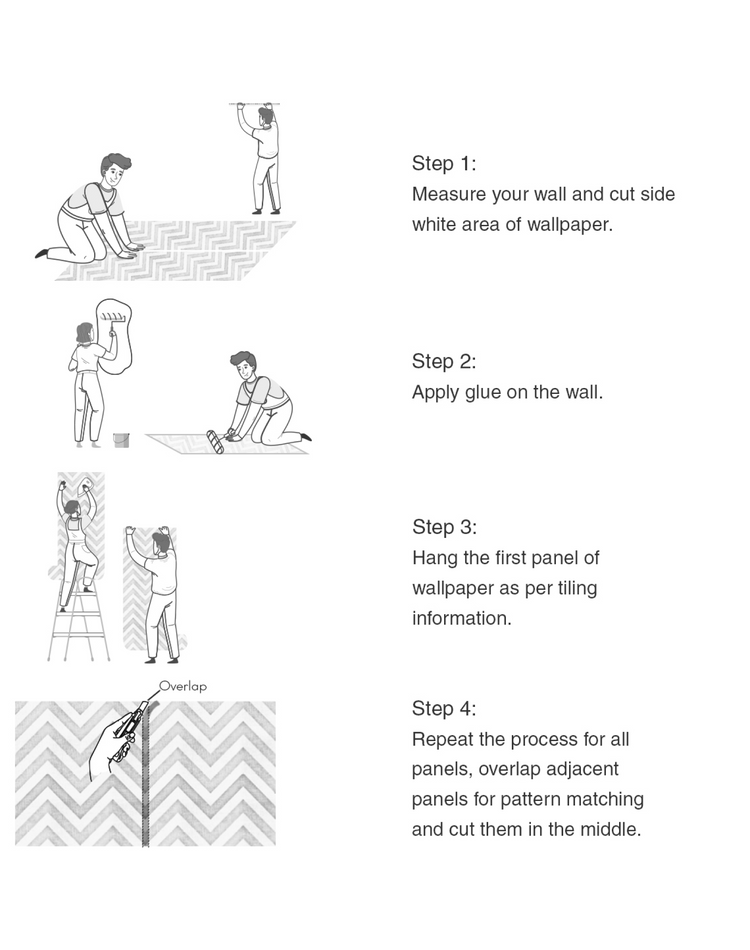 Step 1:
Measure your wall and cut side white area of wallpaper.

Step 2:
Apply glue on the wall.

Step 3:
Hang the first panel of wallpaper as per tiling information.

Overlap

Step 4:
Repeat the process for all panels, overlap adjacent panels for pattern matching and cut them in the middle.